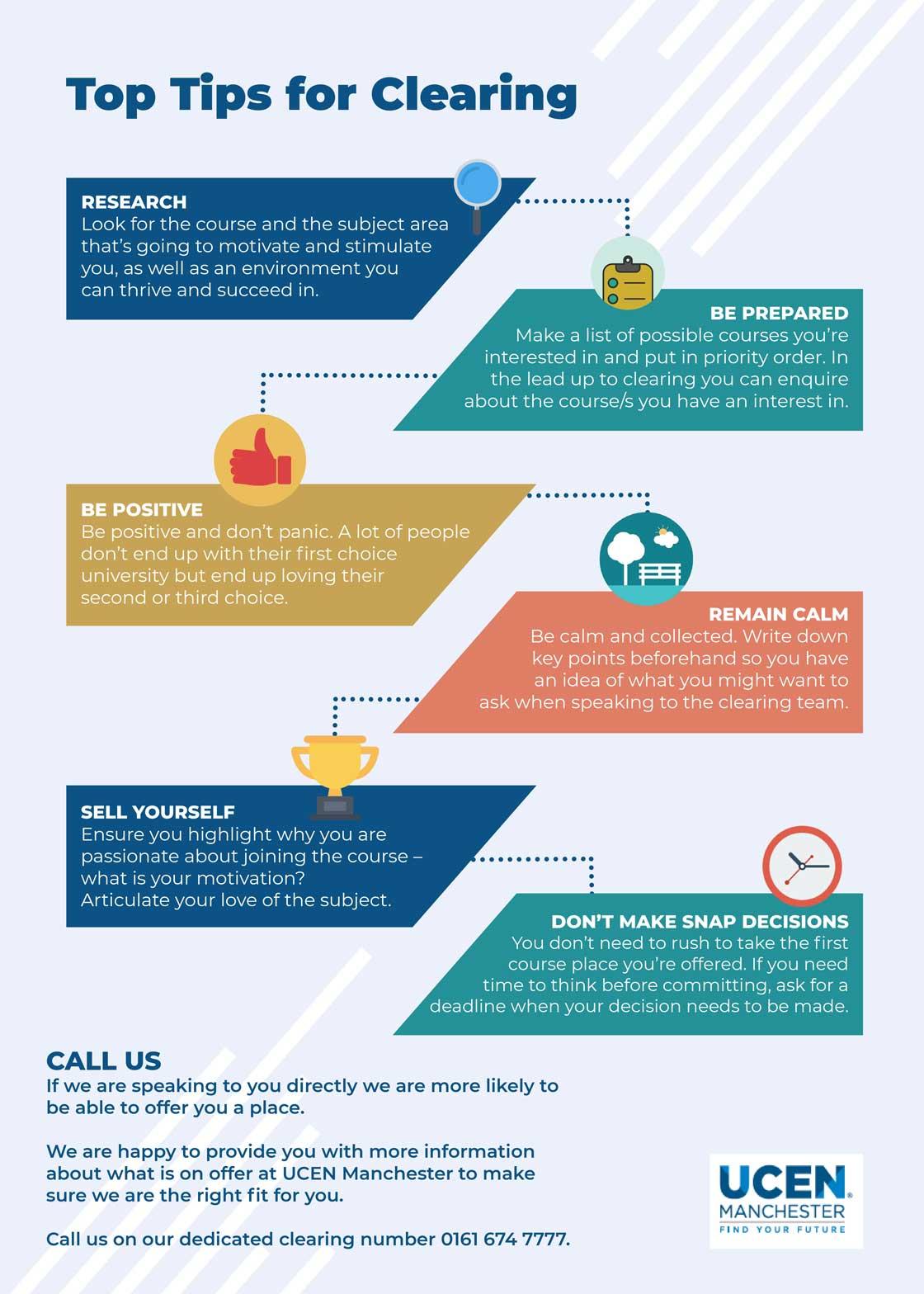 Top Tips for Clearing

RESEARCH
Look for the course and the subject area that's going to motivate and stimulate you, as well as an environment you can thrive and succeed in.

BE PREPARED
Make a list of possible courses you're interested in and put in priority order. In the lead up to clearing you can enquire about the course/s you have an interest in.

BE POSITIVE
Be positive and don't panic. A lot of people don't end up with their first choice university but end up loving their second or third choice.

REMAIN CALM
Be calm and collected. Write down key points beforehand so you have an idea of what you might want to ask when speaking to the clearing team.

SELL YOURSELF
Ensure you highlight why you are passionate about joining the course – what is your motivation? Articulate your love of the subject.

DON'T MAKE SNAP DECISIONS
You don't need to rush to take the first course place you're offered. If you need time to think before committing, ask for a deadline when your decision needs to be made.

CALL US
If we are speaking to you directly we are more likely to be able to offer you a place.

We are happy to provide you with more information about what is on offer at UCEN Manchester to make sure we are the right fit for you.

Call us on our dedicated clearing number 0161 674 7777.

UCEN
MANCHESTER
FIND YOUR FUTURE